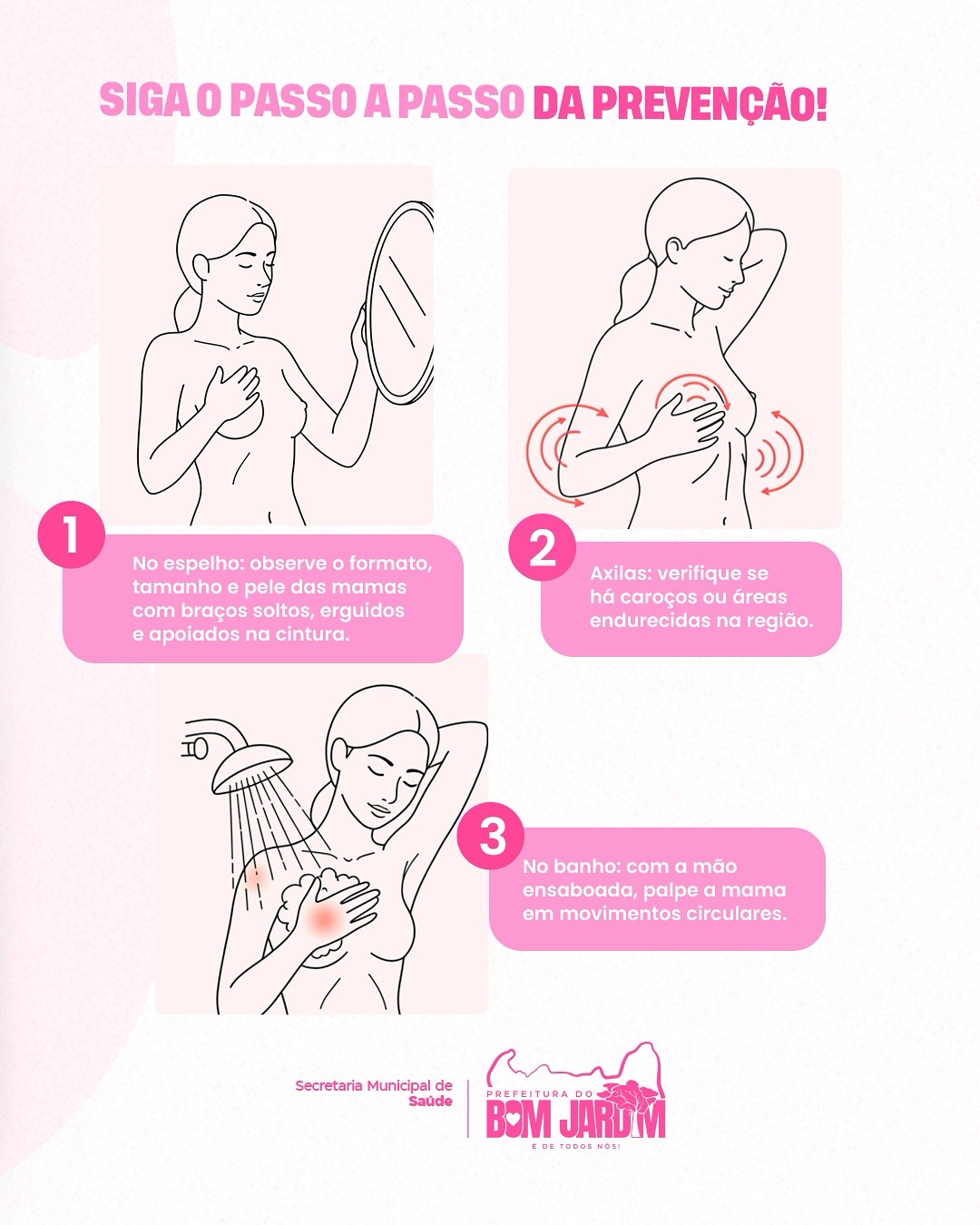 SIGA O PASSO A PASSO DA PREVENÇÃO!

1
No espelho: observe o formato, tamanho e pele das mamas com braços soltos, erguidos e apoiados na cintura.

2
Axilas: verifique se há caroços ou áreas endurecidas na região.

3
No banho: com a mão ensaboada, palpe a mama em movimentos circulares.

Secretaria Municipal de Saúde

PREFEITURA DO BOM JARDIM
É DE TODOS NÓS!